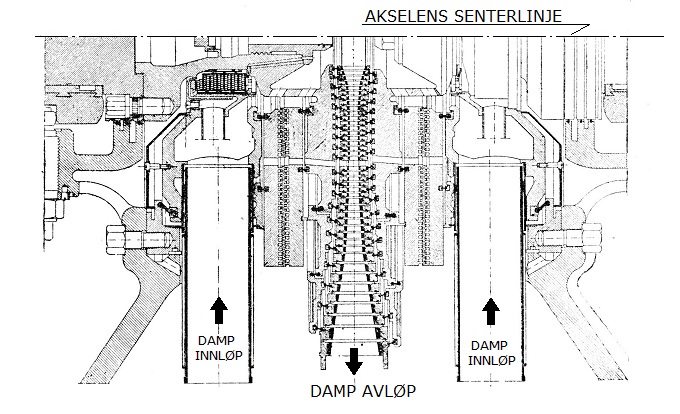 AKSELENS SENTERLINJE

DAMP INNLØP

DAMP AVLØP

DAMP INNLØP