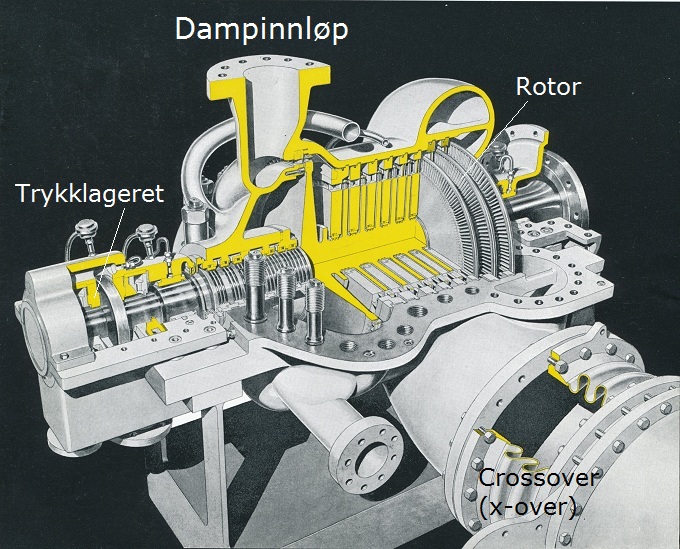 Dampinnløp

Rotor

Trykklageret

Crossover
(x-over)