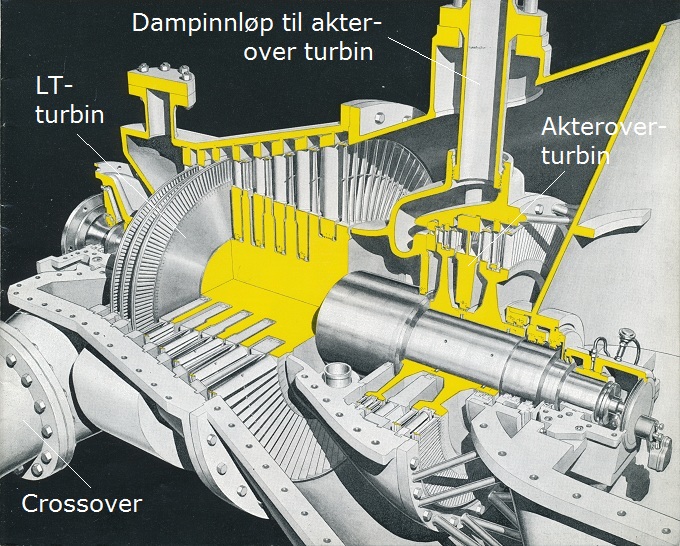 Dampinnløp til akterover turbin

LT-turbin

Akterover-turbin

Crossover